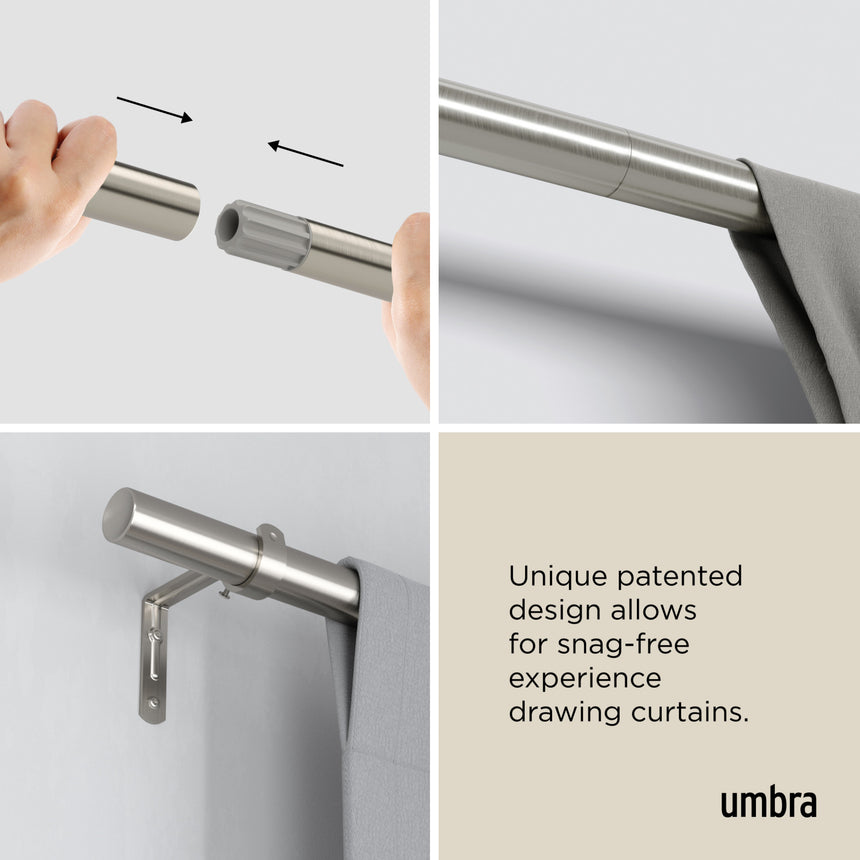 Unique patented design allows for snag-free experience drawing curtains.

umbra