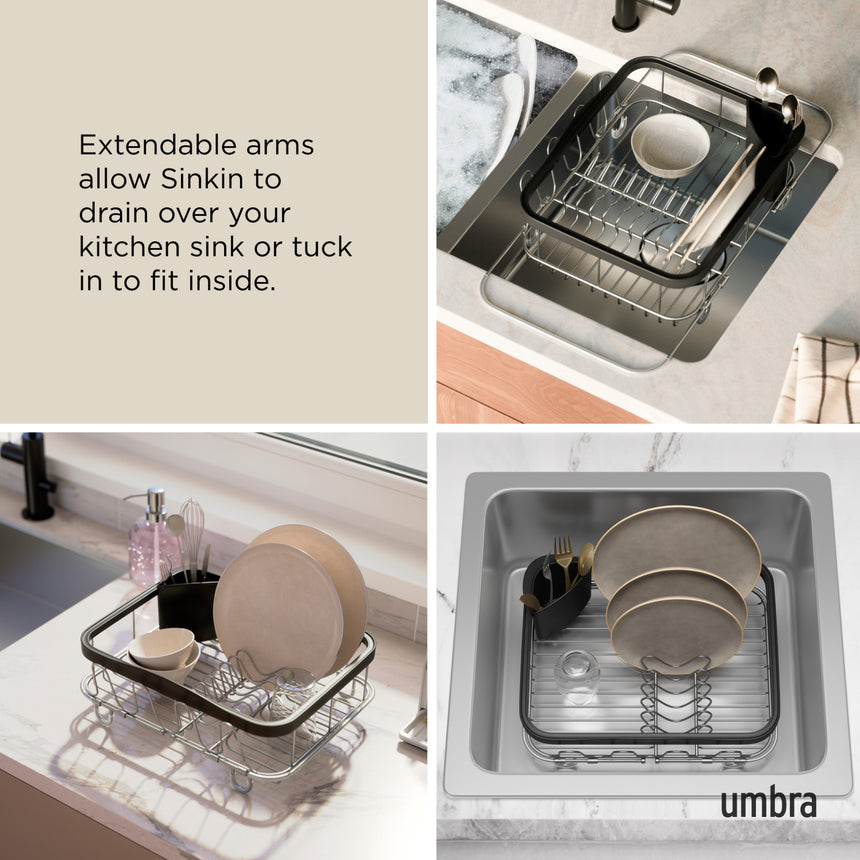 Extendable arms allow Sinkin to drain over your kitchen sink or tuck in to fit inside.

umbra